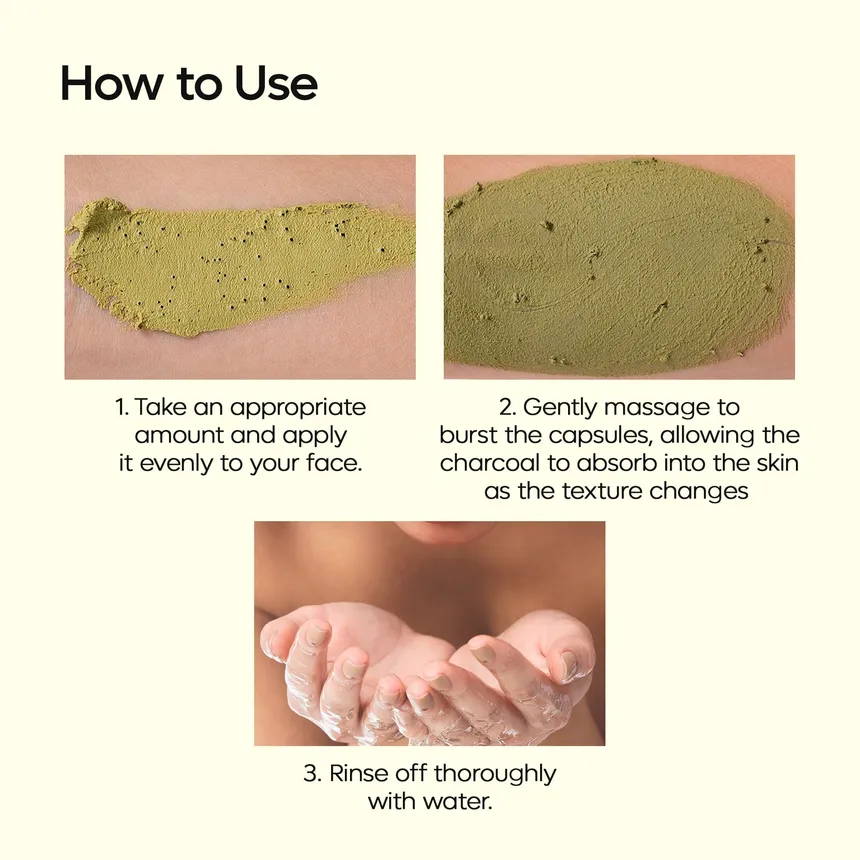 How to Use

1. Take an appropriate amount and apply it evenly to your face.

2. Gently massage to burst the capsules, allowing the charcoal to absorb into the skin as the texture changes

3. Rinse off thoroughly with water.